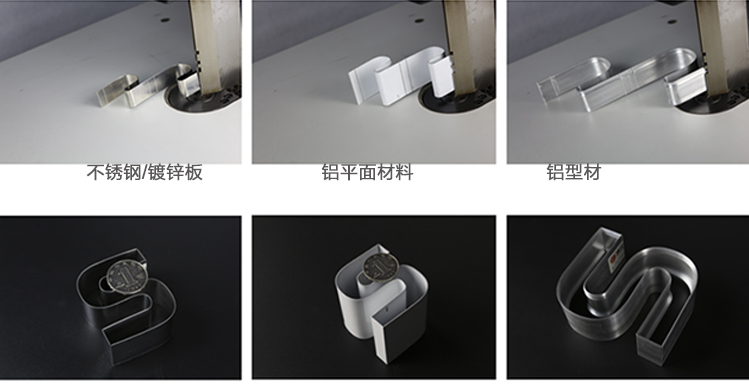 不锈钢/镀锌板

铝平面材料

铝型材